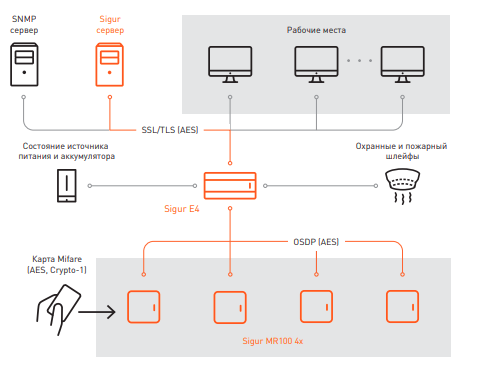 SNMP
сервер

Sigur
сервер

Рабочие места

SSL/TLS (AES)

Состояние источника
питания и аккумулятора

Охранные и пожарный
шлейфы

Sigur E4

OSDP (AES)

Карта Mifare
(AES, Crypto-1)

Sigur MR100 4x